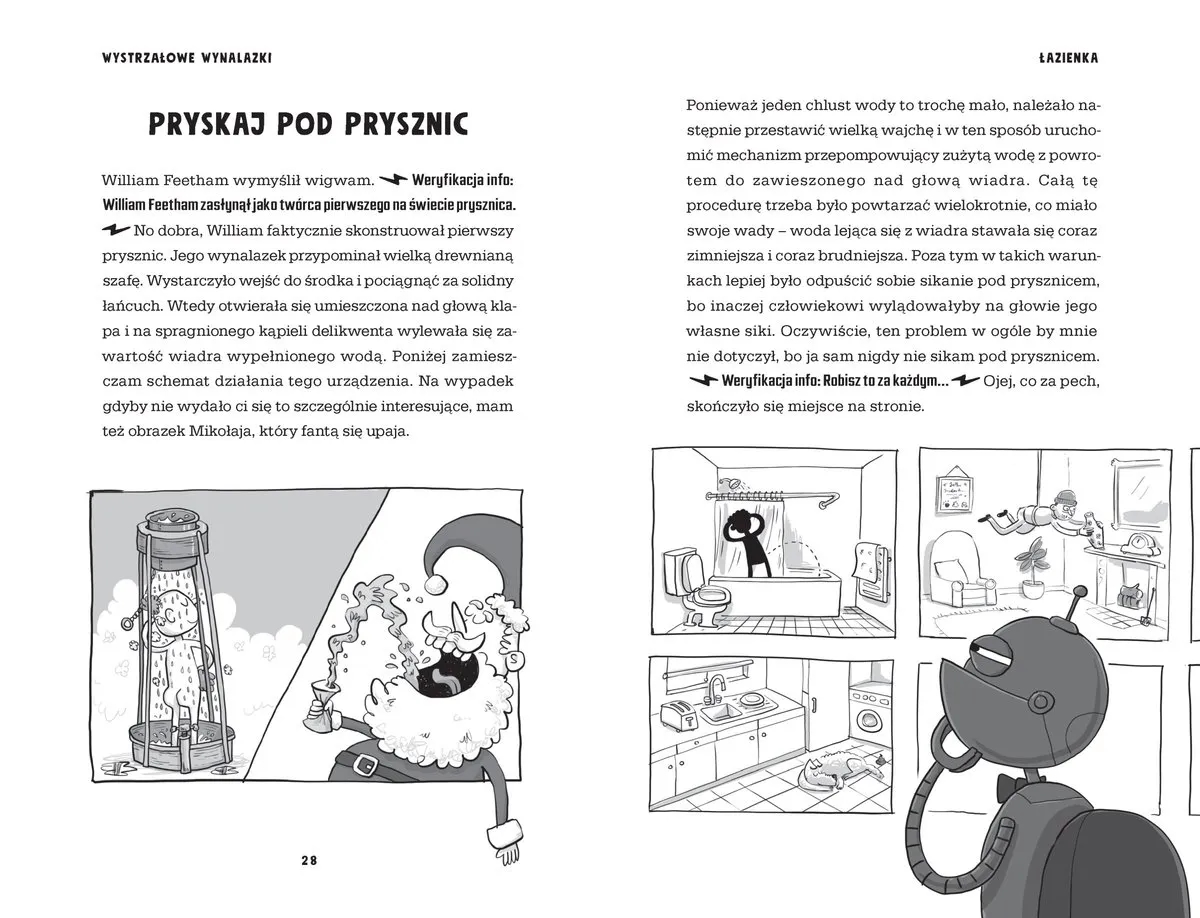 WYSTRZAŁOWE WYNALAZKI

PRYSKAJ POD PRYSZNIC

William Feetham wymyślił wigwam. Weryfikacja info: William Feetham zasłynął jako twórca pierwszego na świecie prysznica. No dobra, William faktycznie skonstruował pierwszy prysznic. Jego wynalazek przypominał wielką drewnianą szafę. Wystarczyło wejść do środka i pociągnąć za solidny łańcuch. Wtedy otwierała się umieszczona nad głową klapa i na spragnionego kąpieli delikwenta wylewała się zawartość wiadra wypełnionego wodą. Poniżej zamieszczam schemat działania tego urządzenia. Na wypadek gdyby nie wydało ci się to szczególnie interesujące, mam też obrazek Mikołaja, który fantą się upaja.

28

ŁAZIENKA

Ponieważ jeden chlust wody to trochę mało, należało następnie przestawić wielką wajchę i w ten sposób uruchomić mechanizm przepompowujący zużytą wodę z powrotem do zawieszonego nad głową wiadra. Całą tę procedurę trzeba było powtarzać wielokrotnie, co miało swoje wady – woda lejąca się z wiadra stawała się coraz zimniejsza i coraz brudniejsza. Poza tym w takich warunkach lepiej było odpuścić sobie sikanie pod prysznicem, bo inaczej człowiekowi wylądowałyby na głowie jego własne siki. Oczywiście, ten problem w ogóle by mnie nie dotyczył, bo ja sam nigdy nie sikam pod prysznicem. Weryfikacja info: Robisz to za każdym... Ojej, co za pech, skończyło się miejsce na stronie.